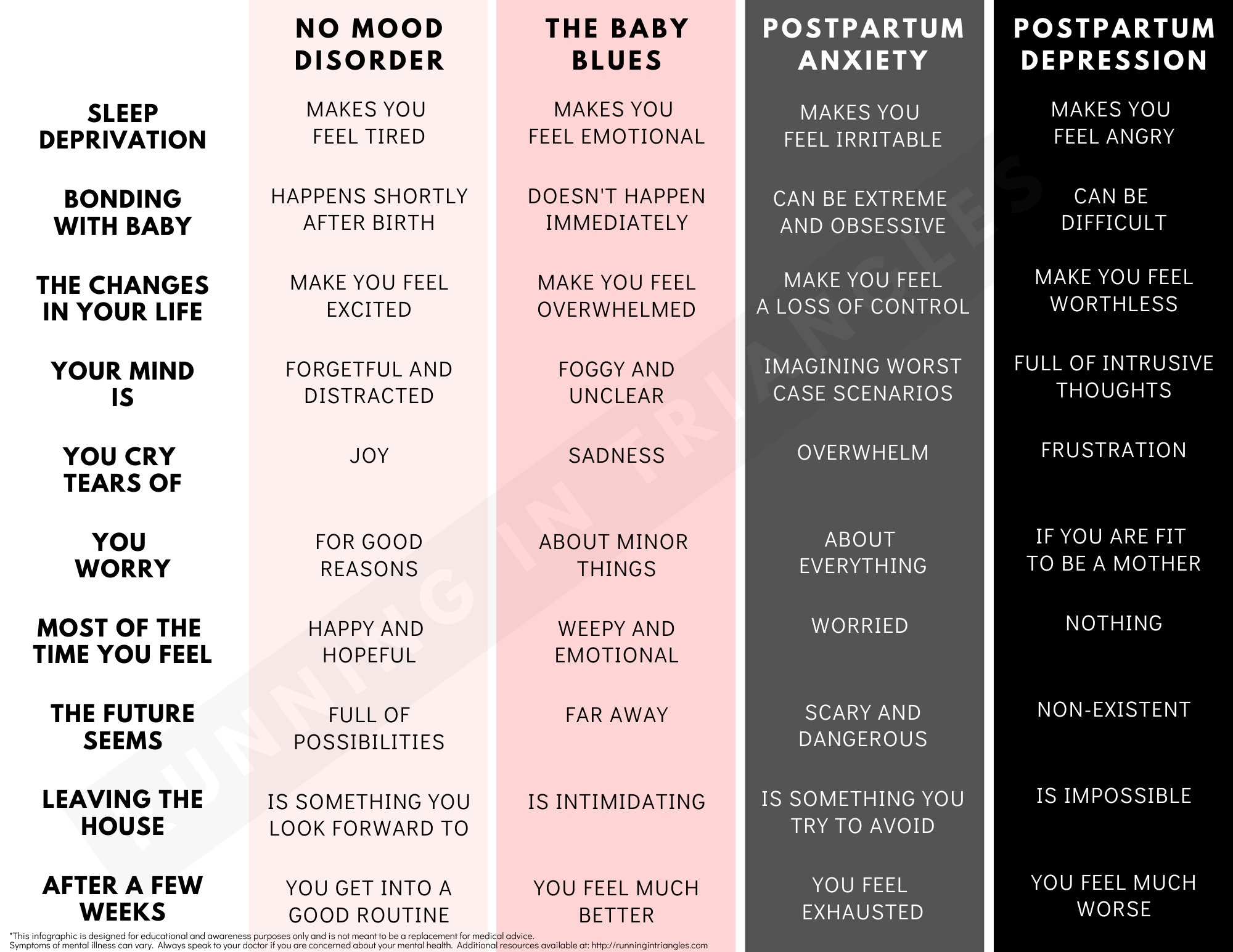 |  | NO MOOD DISORDER | THE BABY BLUES | POSTPARTUM ANXIETY | POSTPARTUM DEPRESSION |
|---|---|---|---|---|
| SLEEP DEPRIVATION | MAKES YOU FEEL TIRED | MAKES YOU FEEL EMOTIONAL | MAKES YOU FEEL IRRITABLE | MAKES YOU FEEL ANGRY |
| BONDING WITH BABY | HAPPENS SHORTLY AFTER BIRTH | DOESN'T HAPPEN IMMEDIATELY | CAN BE EXTREME AND OBSESSIVE | CAN BE DIFFICULT |
| THE CHANGES IN YOUR LIFE | MAKE YOU FEEL EXCITED | MAKE YOU FEEL OVERWHELMED | MAKE YOU FEEL A LOSS OF CONTROL | MAKE YOU FEEL WORTHLESS |
| YOUR MIND IS | FORGETFUL AND DISTRACTED | FOGGY AND UNCLEAR | IMAGINING WORST CASE SCENARIOS | FULL OF INTRUSIVE THOUGHTS |
| YOU CRY TEARS OF | JOY | SADNESS | OVERWHELM | FRUSTRATION |
| YOU WORRY | FOR GOOD REASONS | ABOUT MINOR THINGS | ABOUT EVERYTHING | IF YOU ARE FIT TO BE A MOTHER |
| MOST OF THE TIME YOU FEEL | HAPPY AND HOPEFUL | WEEPY AND EMOTIONAL | WORRIED | NOTHING |
| THE FUTURE SEEMS | FULL OF POSSIBILITIES | FAR AWAY | SCARY AND DANGEROUS | NON-EXISTENT |
| LEAVING THE HOUSE | IS SOMETHING YOU LOOK FORWARD TO | IS INTIMIDATING | IS SOMETHING YOU TRY TO AVOID | IS IMPOSSIBLE |
| AFTER A FEW WEEKS | YOU GET INTO A GOOD ROUTINE | YOU FEEL MUCH BETTER | YOU FEEL EXHAUSTED | YOU FEEL MUCH WORSE |

RUNNING IN TRIANGLES

*This infographic is designed for educational and awareness purposes only and is not meant to be a replacement for medical advice. Symptoms of mental illness can vary. Always speak to your doctor if you are concerned about your mental health. Additional resources available at: http://runningintriangles.com