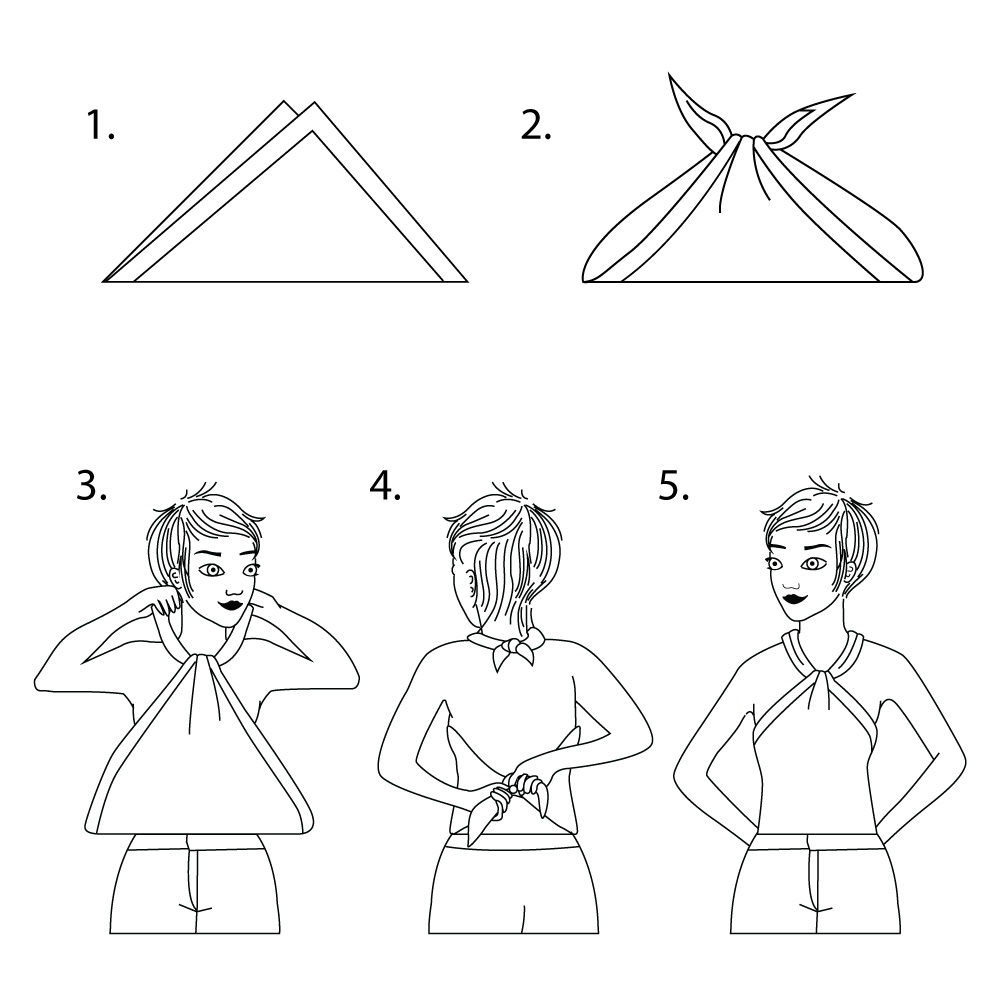 1.

2.

3.

4.

5.