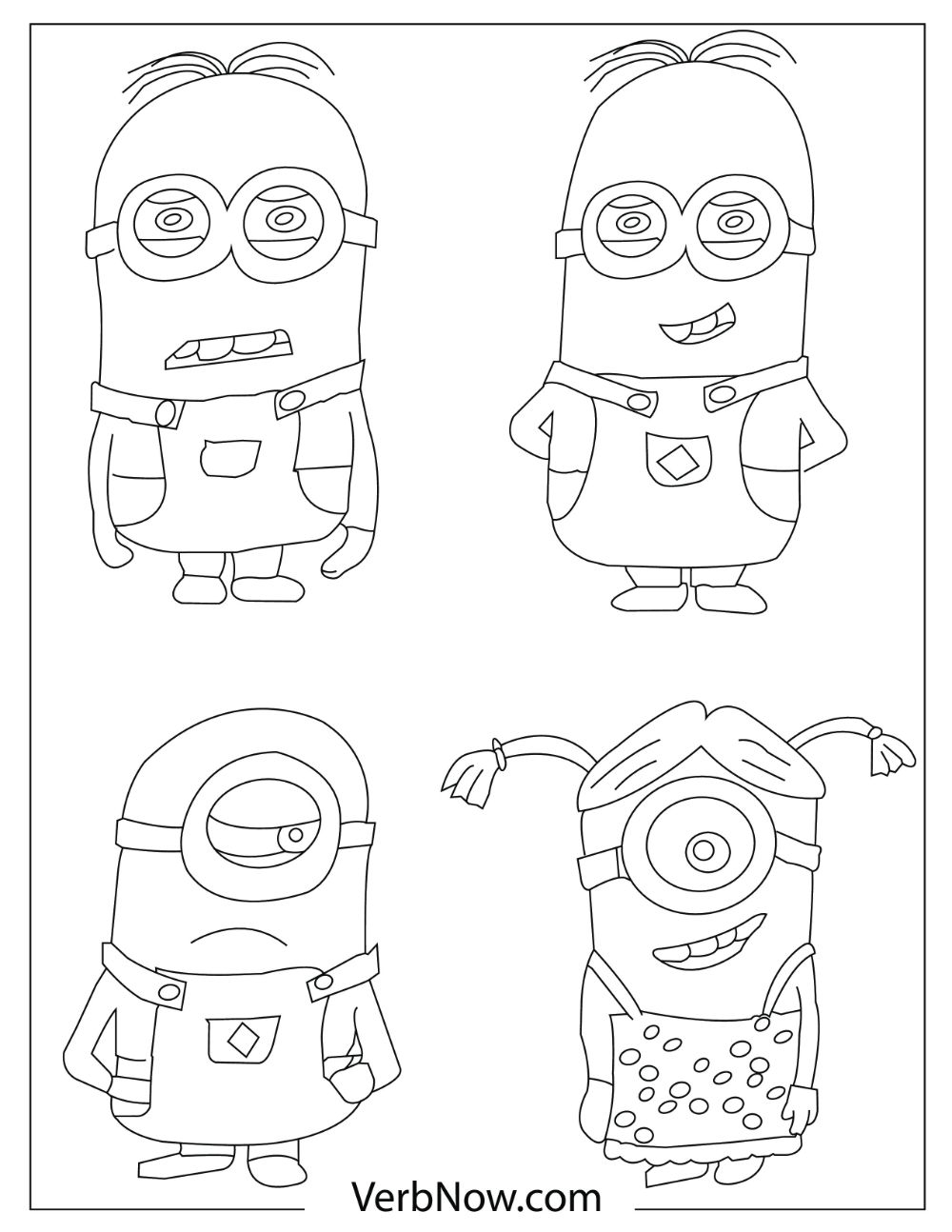 VerbNow.com